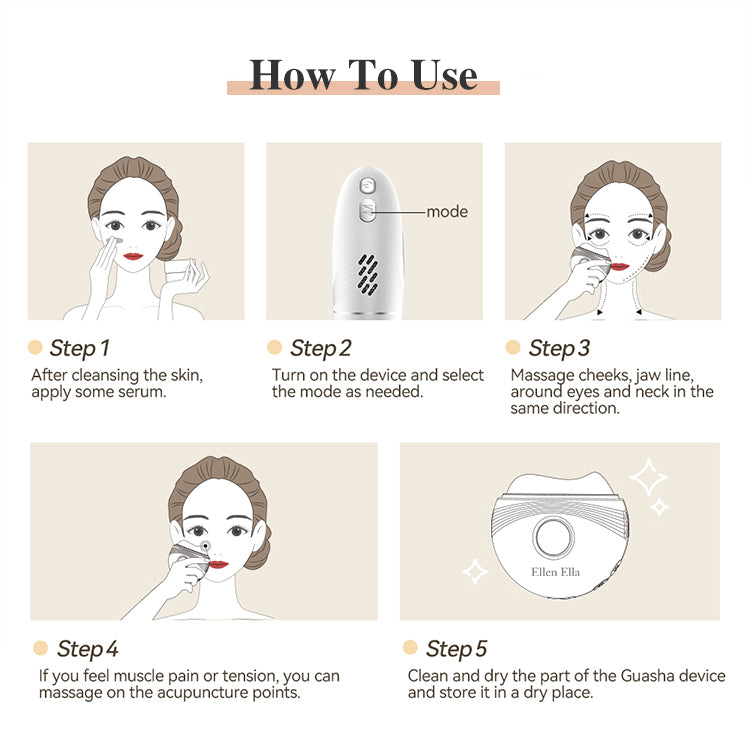 How To Use

mode

Step 1
After cleansing the skin, apply some serum.

Step 2
Turn on the device and select the mode as needed.

Step 3
Massage cheeks, jaw line, around eyes and neck in the same direction.

Ellen Ella

Step 4
If you feel muscle pain or tension, you can massage on the acupuncture points.

Step 5
Clean and dry the part of the Guasha device and store it in a dry place.