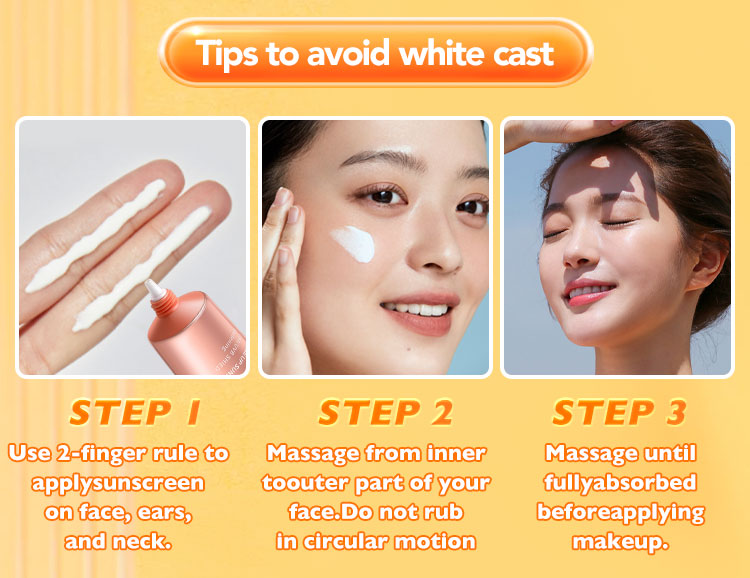 Tips to avoid white cast

STEP 1
Use 2-finger rule to applysunscreen on face, ears, and neck.

STEP 2
Massage from inner toouter part of your face.Do not rub in circular motion

STEP 3
Massage until fullyabsorbed beforeapplying makeup.